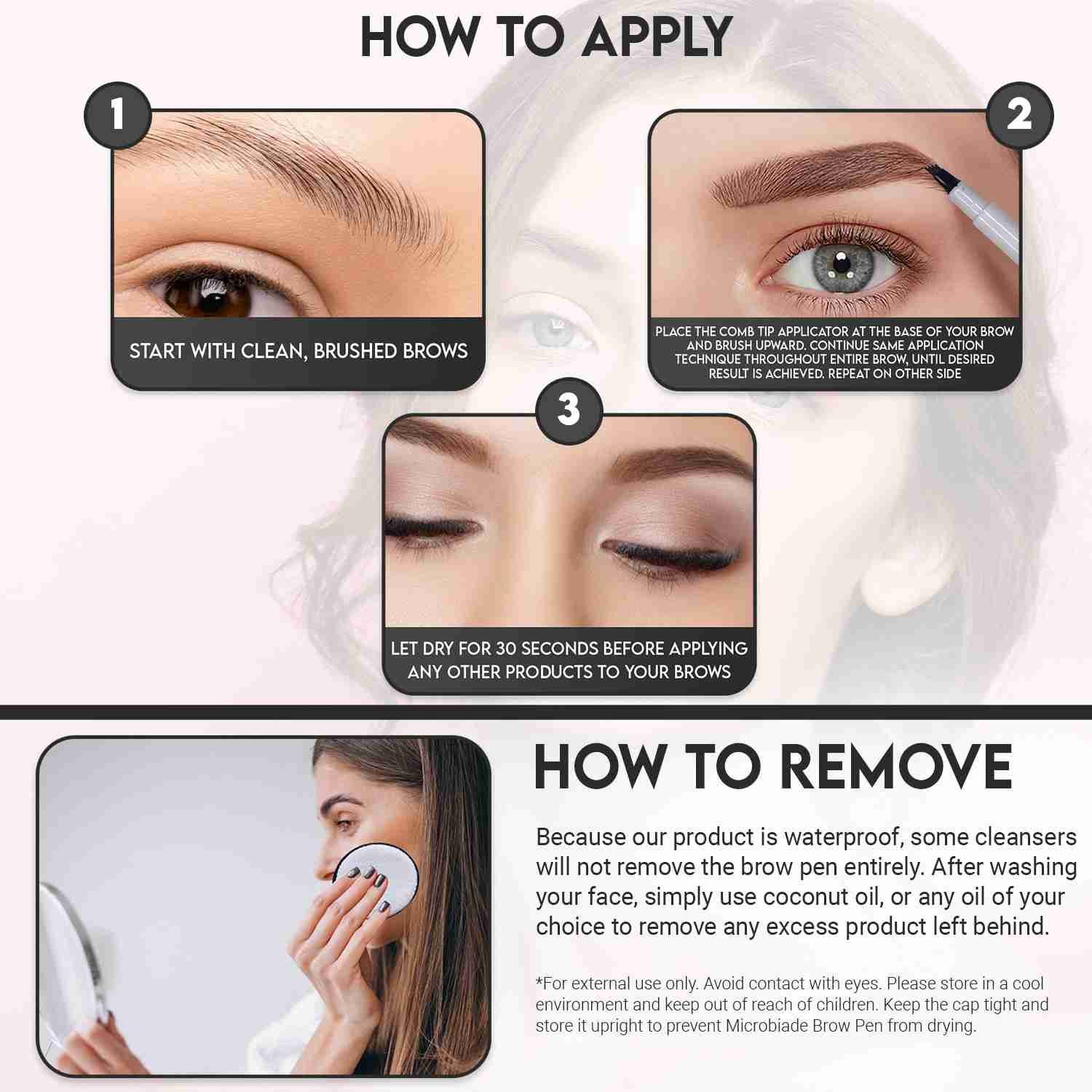 HOW TO APPLY

1

START WITH CLEAN, BRUSHED BROWS

2

PLACE THE COMB TIP APPLICATOR AT THE BASE OF YOUR BROW AND BRUSH UPWARD. CONTINUE SAME APPLICATION TECHNIQUE THROUGHOUT ENTIRE BROW, UNTIL DESIRED RESULT IS ACHIEVED. REPEAT ON OTHER SIDE

3

LET DRY FOR 30 SECONDS BEFORE APPLYING ANY OTHER PRODUCTS TO YOUR BROWS

HOW TO REMOVE

Because our product is waterproof, some cleansers will not remove the brow pen entirely. After washing your face, simply use coconut oil, or any oil of your choice to remove any excess product left behind.

*For external use only. Avoid contact with eyes. Please store in a cool environment and keep out of reach of children. Keep the cap tight and store it upright to prevent Microbiade Brow Pen from drying.